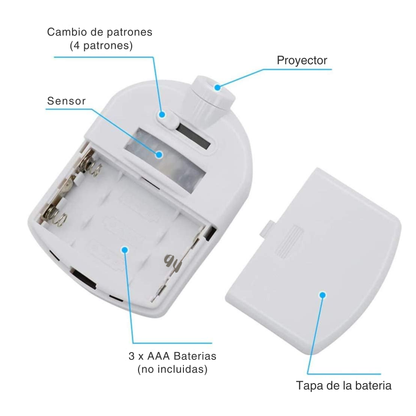 Cambio de patrones
(4 patrones)

Proyector

Sensor

3 x AAA Baterias
(no incluidas)

Tapa de la bateria